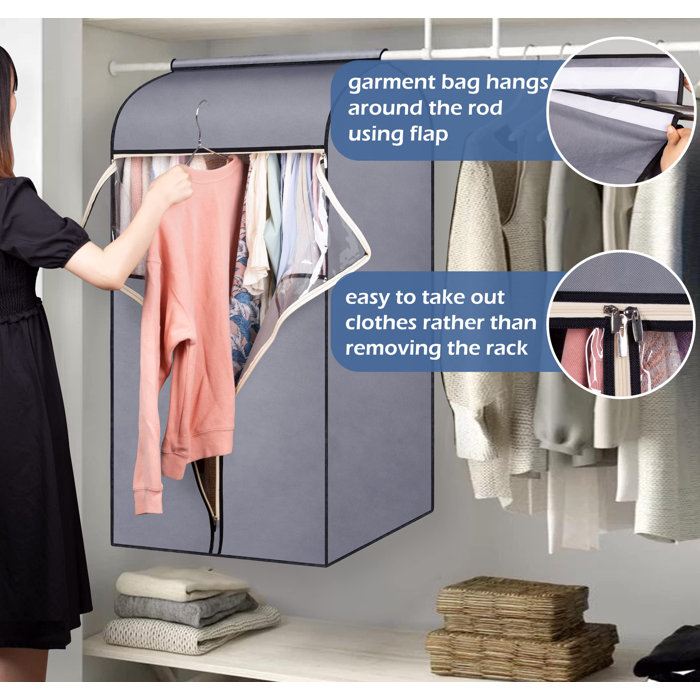 garment bag hangs around the rod using flap

easy to take out clothes rather than removing the rack